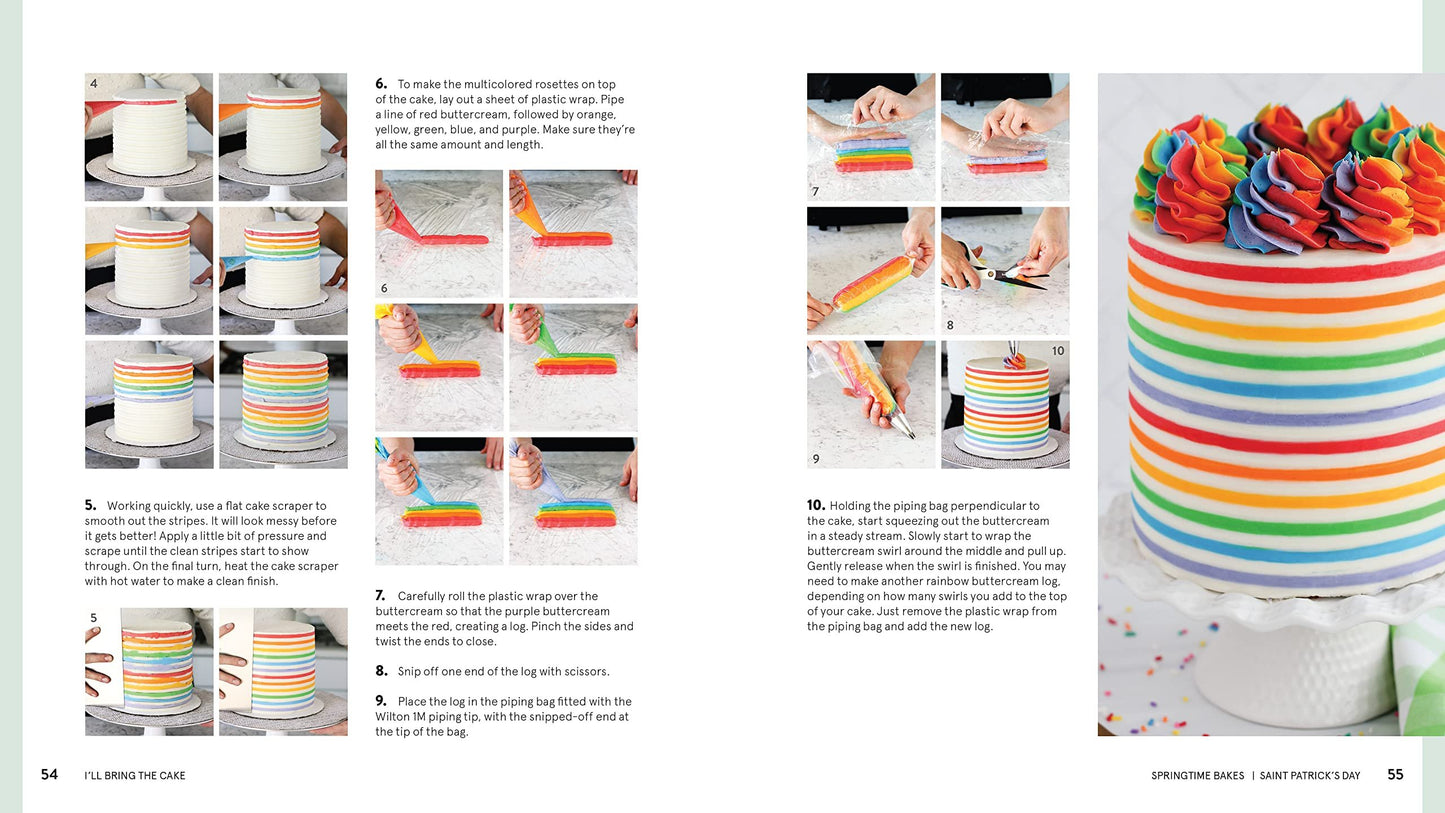 4

5. Working quickly, use a flat cake scraper to smooth out the stripes. It will look messy before it gets better! Apply a little bit of pressure and scrape until the clean stripes start to show through. On the final turn, heat the cake scraper with hot water to make a clean finish.

5

6. To make the multicolored rosettes on top of the cake, lay out a sheet of plastic wrap. Pipe a line of red buttercream, followed by orange, yellow, green, blue, and purple. Make sure they're all the same amount and length.

6

7. Carefully roll the plastic wrap over the buttercream so that the purple buttercream meets the red, creating a log. Pinch the sides and twist the ends to close.

8. Snip off one end of the log with scissors.

9. Place the log in the piping bag fitted with the Wilton 1M piping tip, with the snipped-off end at the tip of the bag.

7

8

9

10

10. Holding the piping bag perpendicular to the cake, start squeezing out the buttercream in a steady stream. Slowly start to wrap the buttercream swirl around the middle and pull up. Gently release when the swirl is finished. You may need to make another rainbow buttercream log, depending on how many swirls you add to the top of your cake. Just remove the plastic wrap from the piping bag and add the new log.

54 I'LL BRING THE CAKE

SPRINGTIME BAKES | SAINT PATRICK'S DAY 55