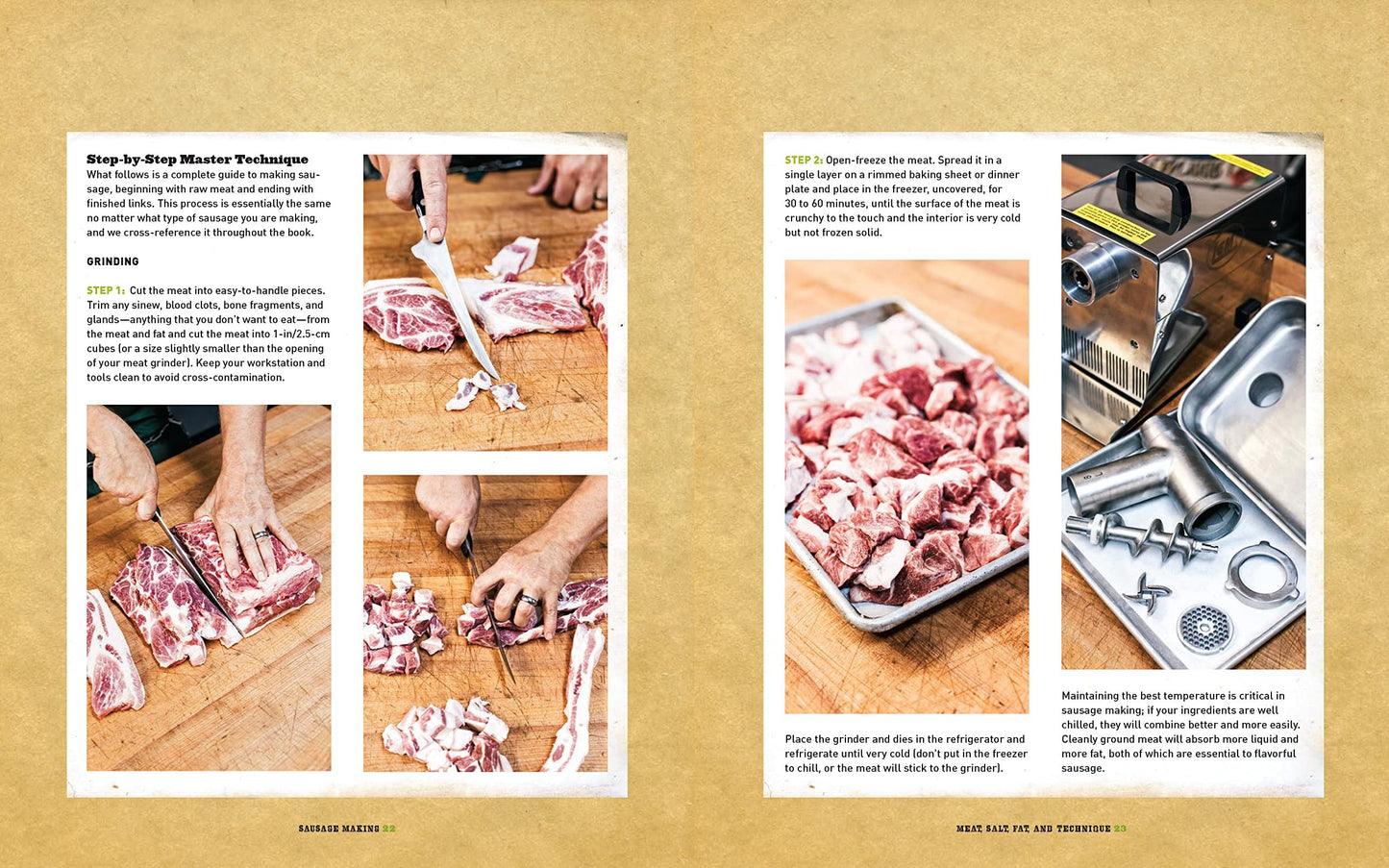 Step-by-Step Master Technique

What follows is a complete guide to making sausage, beginning with raw meat and ending with finished links. This process is essentially the same no matter what type of sausage you are making, and we cross-reference it throughout the book.

GRINDING

STEP 1: Cut the meat into easy-to-handle pieces. Trim any sinew, blood clots, bone fragments, and glands—anything that you don't want to eat—from the meat and fat and cut the meat into 1-in/2.5-cm cubes (or a size slightly smaller than the opening of your meat grinder). Keep your workstation and tools clean to avoid cross-contamination.

SAUSAGE MAKING 22

STEP 2: Open-freeze the meat. Spread it in a single layer on a rimmed baking sheet or dinner plate and place in the freezer, uncovered, for 30 to 60 minutes, until the surface of the meat is crunchy to the touch and the interior is very cold but not frozen solid.

Place the grinder and dies in the refrigerator and refrigerate until very cold (don't put in the freezer to chill, or the meat will stick to the grinder).

Maintaining the best temperature is critical in sausage making; if your ingredients are well chilled, they will combine better and more easily. Cleanly ground meat will absorb more liquid and more fat, both of which are essential to flavorful sausage.

MEAT, SALT, FAT, AND TECHNIQUE 23